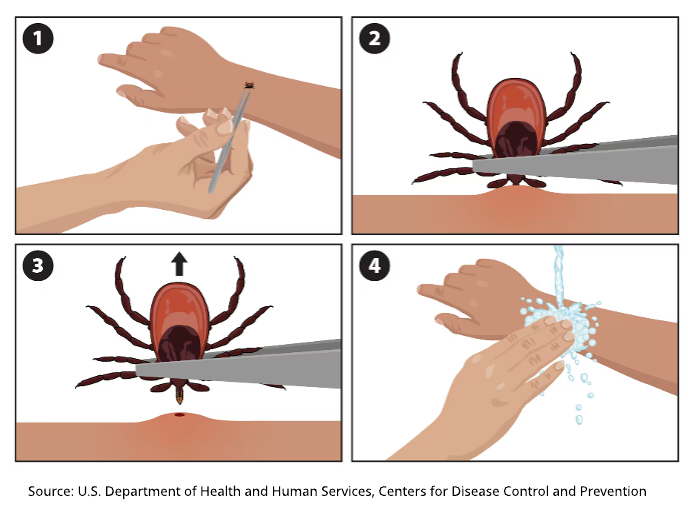 1

2

3

4

Source: U.S. Department of Health and Human Services, Centers for Disease Control and Prevention